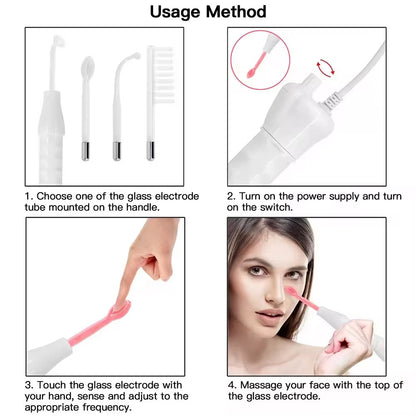 Usage Method

1. Choose one of the glass electrode tube mounted on the handle.

2. Turn on the power supply and turn on the switch.

3. Touch the glass electrode with your hand, sense and adjust to the appropriate frequency.

4. Massage your face with the top of the glass electrode.